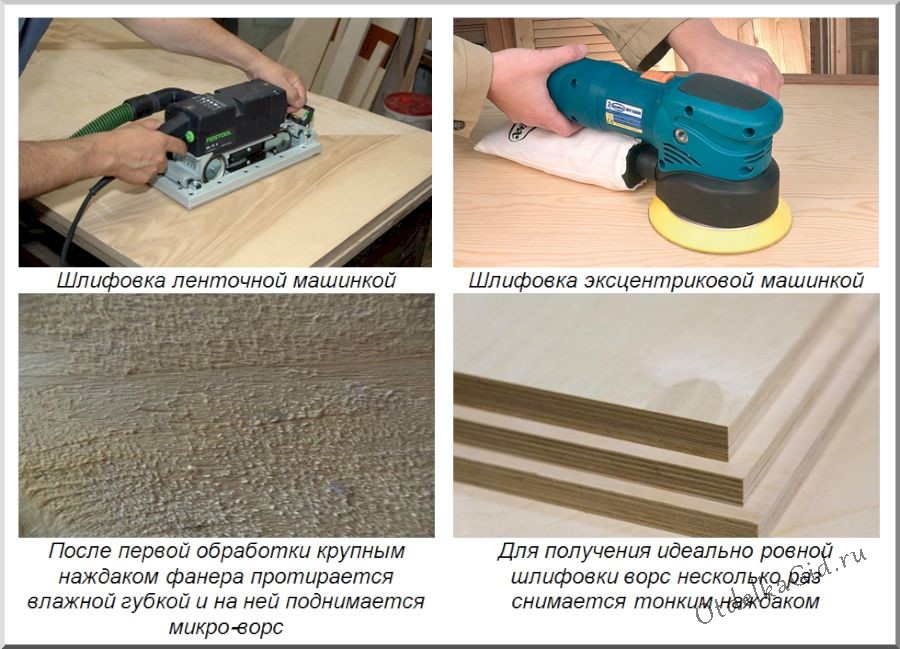 FESTOOL

Шлифовка ленточной машинкой

Шлифовка эксцентриковой машинкой

После первой обработки крупным наждаком фанера протирается влажной губкой и на ней поднимается микро-ворс

Для получения идеально ровной шлифовки ворс несколько раз снимается тонким наждаком

OtdelkaGid.ru