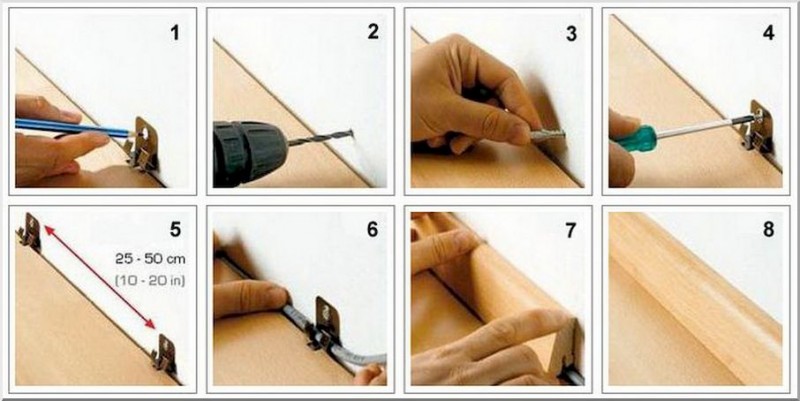 1

2

3

4

5

25 - 50 cm
(10 - 20 in)

6

7

8