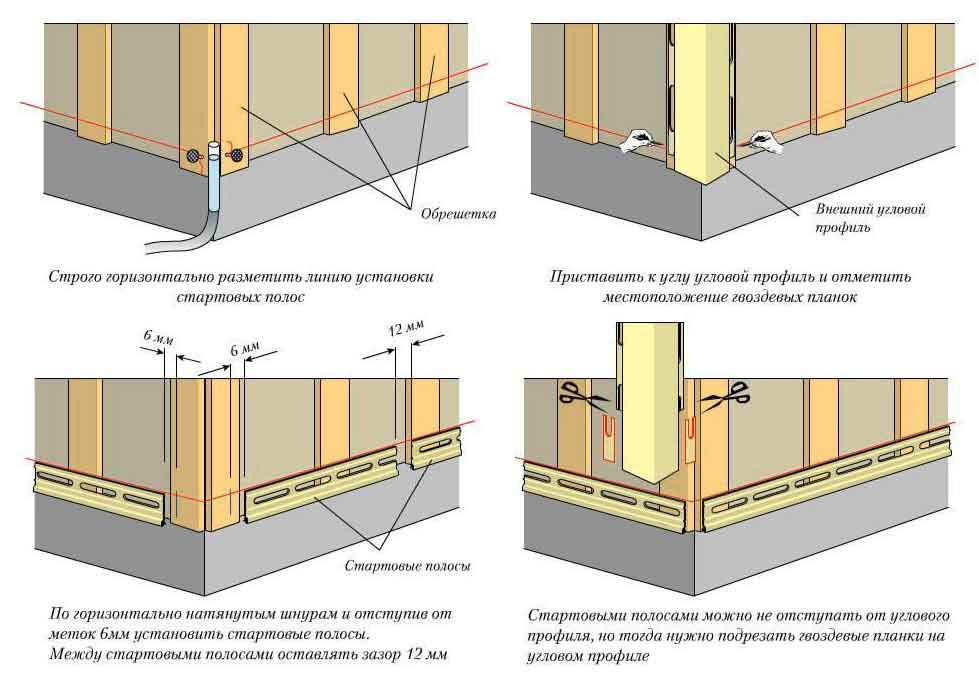 Обрешетка

Строго горизонтально разметить линию установки стартовых полос

Внешний угловой профиль

Приставить к углу угловой профиль и отметить местоположение гвоздевых планок

6 мм

6 мм

12 мм

Стартовые полосы

По горизонтально натянутым шнурам и отступив от меток 6мм установить стартовые полосы.
Между стартовыми полосами оставлять зазор 12 мм

Стартовыми полосами можно не отступать от углового профиля, но тогда нужно подрезать гвоздевые планки на угловом профиле